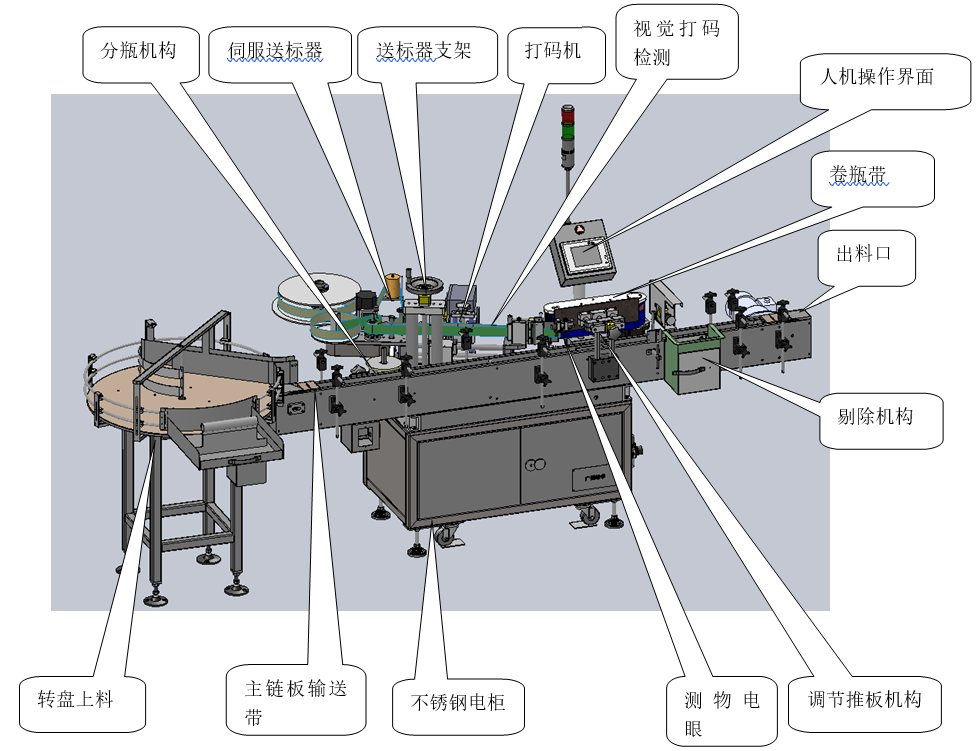 分瓶机构

伺服送标器

送标器支架

打码机

视觉打码检测

人机操作界面

卷瓶带

出料口

剔除机构

转盘上料

主链板输送带

不锈钢电柜

测物电眼

调节推板机构